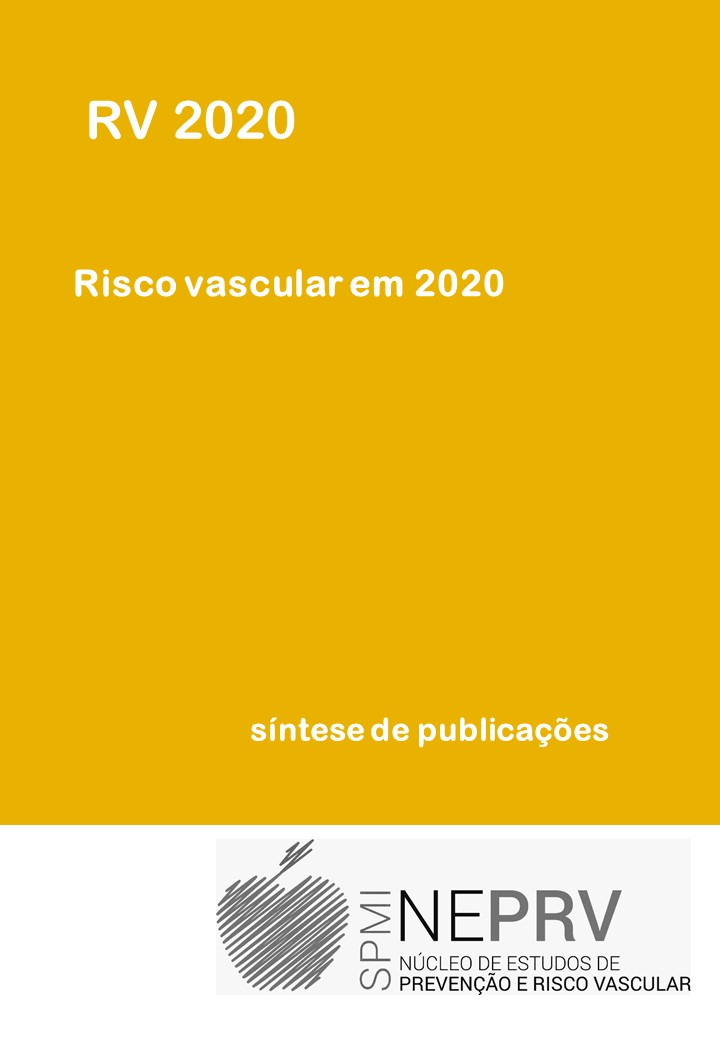 RV 2020

Risco vascular em 2020

síntese de publicações

SPMI NEPRV
NÚCLEO DE ESTUDOS DE
PREVENÇÃO E RISCO VASCULAR